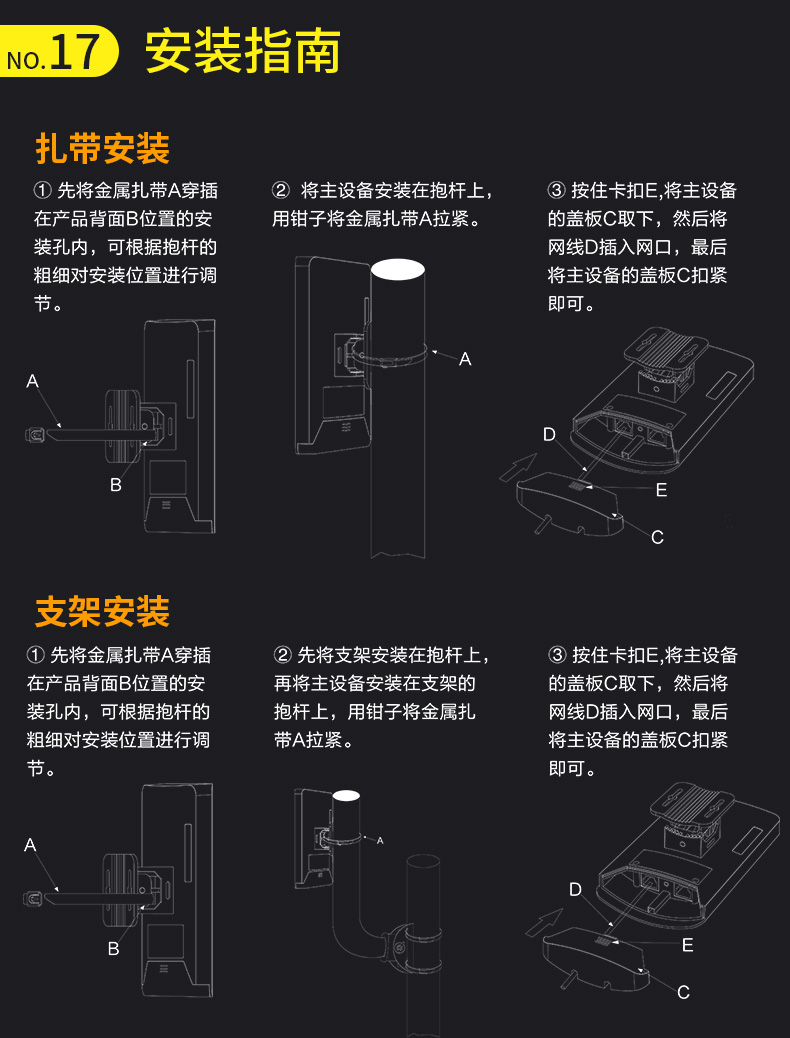 NO.17 安装指南

扎带安装

① 先将金属扎带A穿插在产品背面B位置的安装孔内，可根据抱杆的粗细对安装位置进行调节。

A
B

② 将主设备安装在抱杆上，用钳子将金属扎带A拉紧。

A

③ 按住卡扣E,将主设备的盖板C取下，然后将网线D插入网口，最后将主设备的盖板C扣紧即可。

D
E
C

支架安装

① 先将金属扎带A穿插在产品背面B位置的安装孔内，可根据抱杆的粗细对安装位置进行调节。

A
B

② 先将支架安装在抱杆上，再将主设备安装在支架的抱杆上，用钳子将金属扎带A拉紧。

A

③ 按住卡扣E,将主设备的盖板C取下，然后将网线D插入网口，最后将主设备的盖板C扣紧即可。

D
E
C