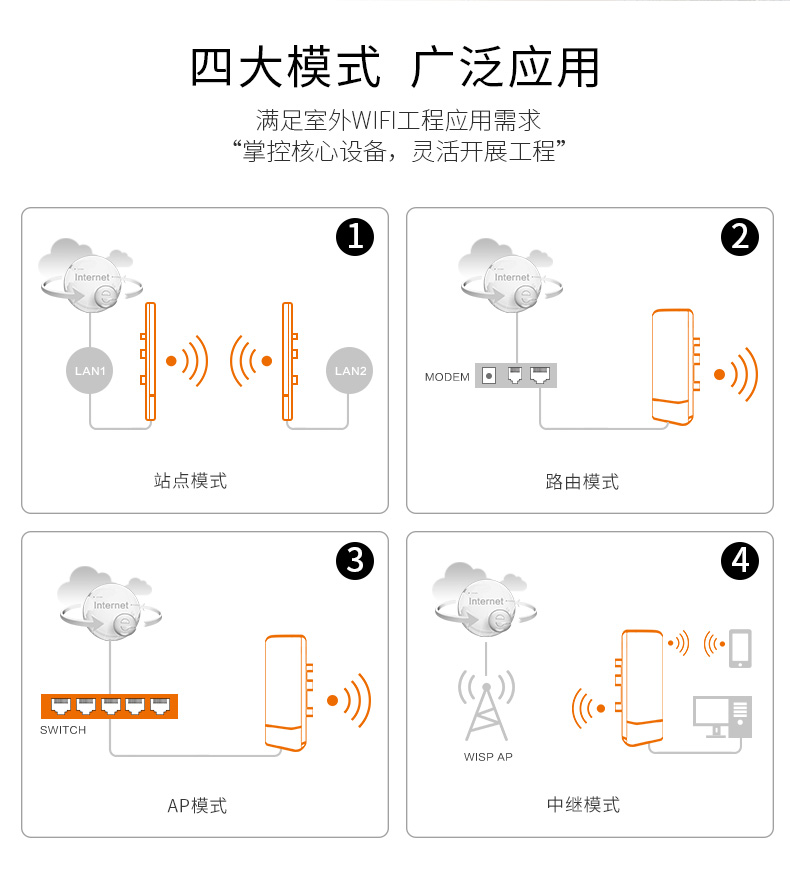 四大模式 广泛应用

满足室外WIFI工程应用需求
“掌控核心设备，灵活开展工程”

1
Internet
LAN1
LAN2
站点模式

2
Internet
MODEM
路由模式

3
Internet
SWITCH
AP模式

4
Internet
WISP AP
中继模式