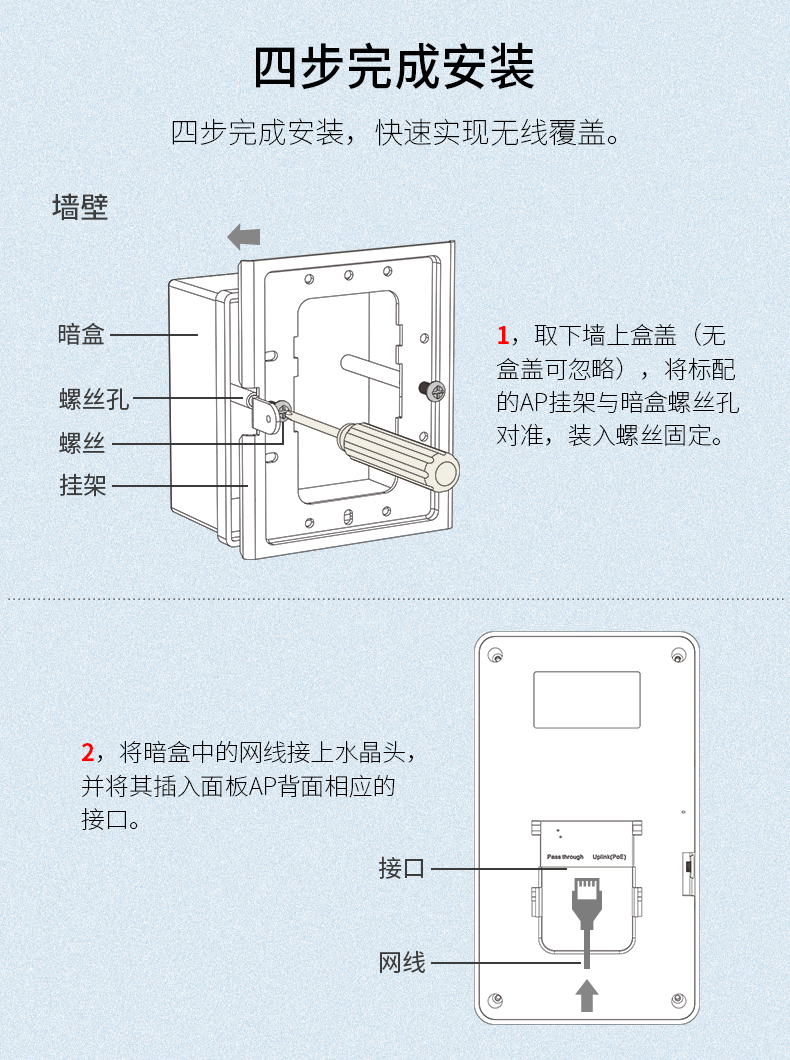 四步完成安装

四步完成安装，快速实现无线覆盖。

墙壁

暗盒

螺丝孔

螺丝

挂架

1，取下墙上盒盖（无盒盖可忽略），将标配的AP挂架与暗盒螺丝孔对准，装入螺丝固定。

2，将暗盒中的网线接上水晶头，并将其插入面板AP背面相应的接口。

Pass through

Uplink(PoE)

接口

网线