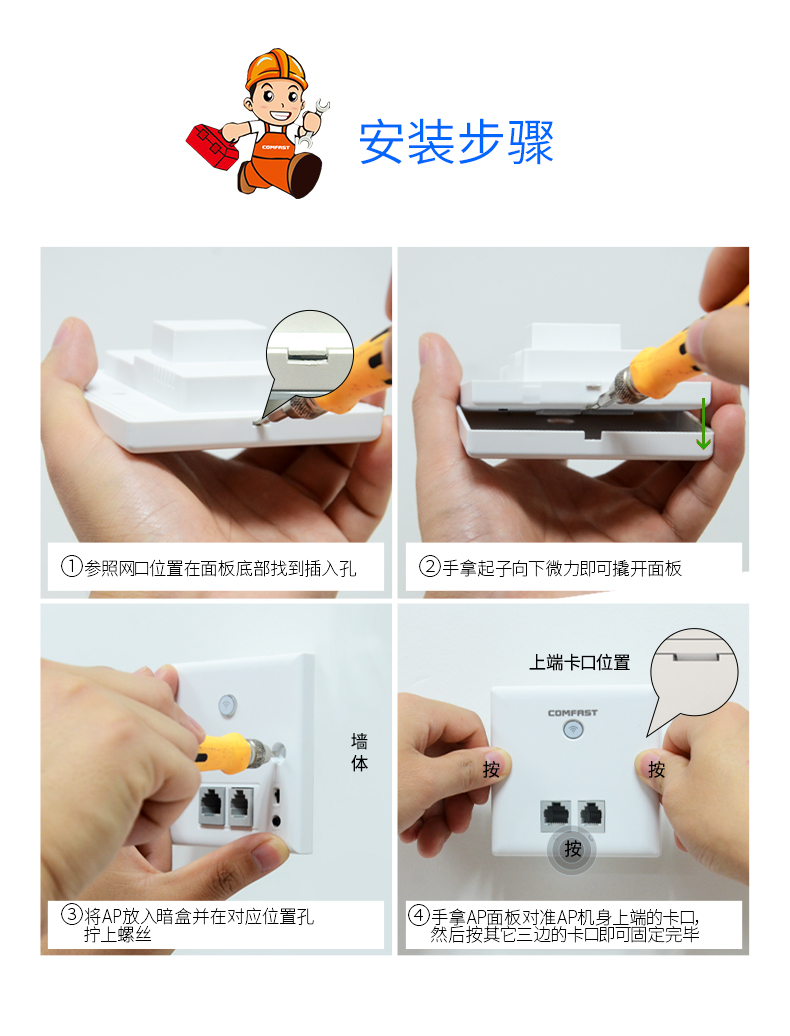 COMFAST

安装步骤

①参照网口位置在面板底部找到插入孔

②手拿起子向下微力即可撬开面板

墙体

③将AP放入暗盒并在对应位置孔拧上螺丝

上端卡口位置

COMFAST

按

按

按

④手拿AP面板对准AP机身上端的卡口，然后按其它三边的卡口即可固定完毕