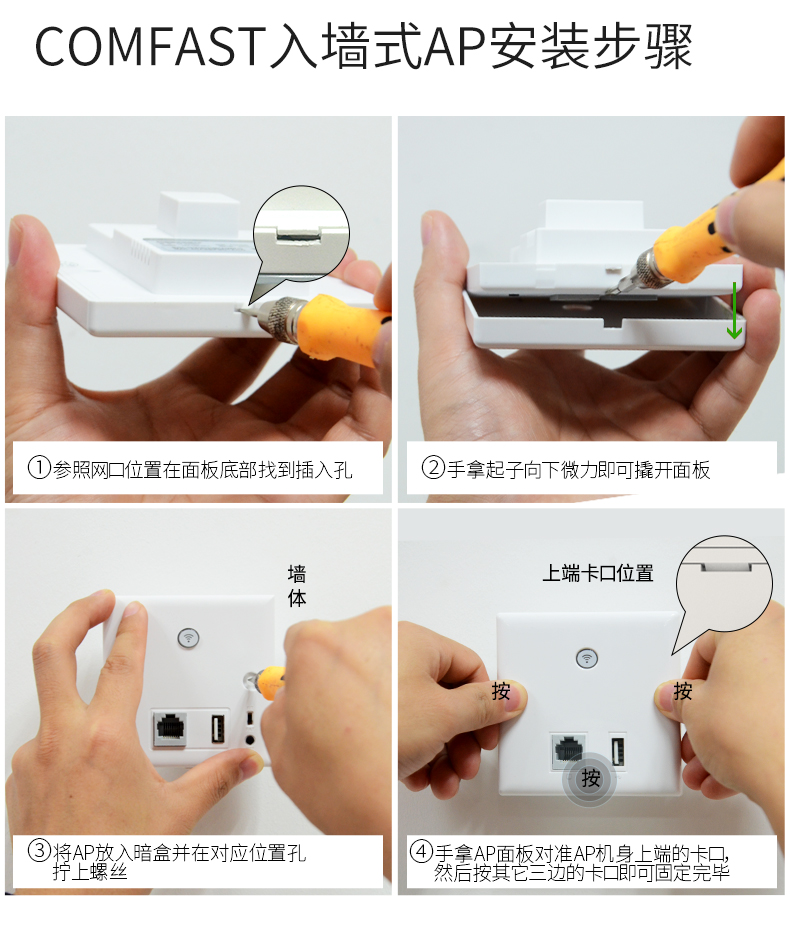 COMFAST入墙式AP安装步骤

①参照网口位置在面板底部找到插入孔

②手拿起子向下微力即可撬开面板

墙体

③将AP放入暗盒并在对应位置孔拧上螺丝

上端卡口位置

按

按

按

④手拿AP面板对准AP机身上端的卡口，然后按其它三边的卡口即可固定完毕