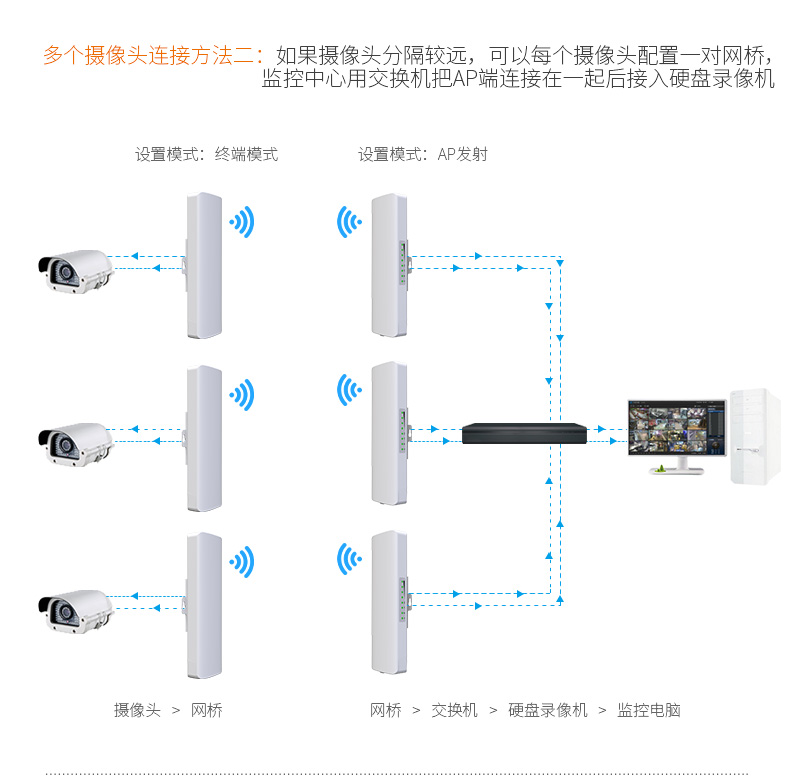 多个摄像头连接方法二：如果摄像头分隔较远，可以每个摄像头配置一对网桥，监控中心用交换机把AP端连接在一起后接入硬盘录像机

设置模式：终端模式

设置模式：AP发射

摄像头 > 网桥

网桥 > 交换机 > 硬盘录像机 > 监控电脑