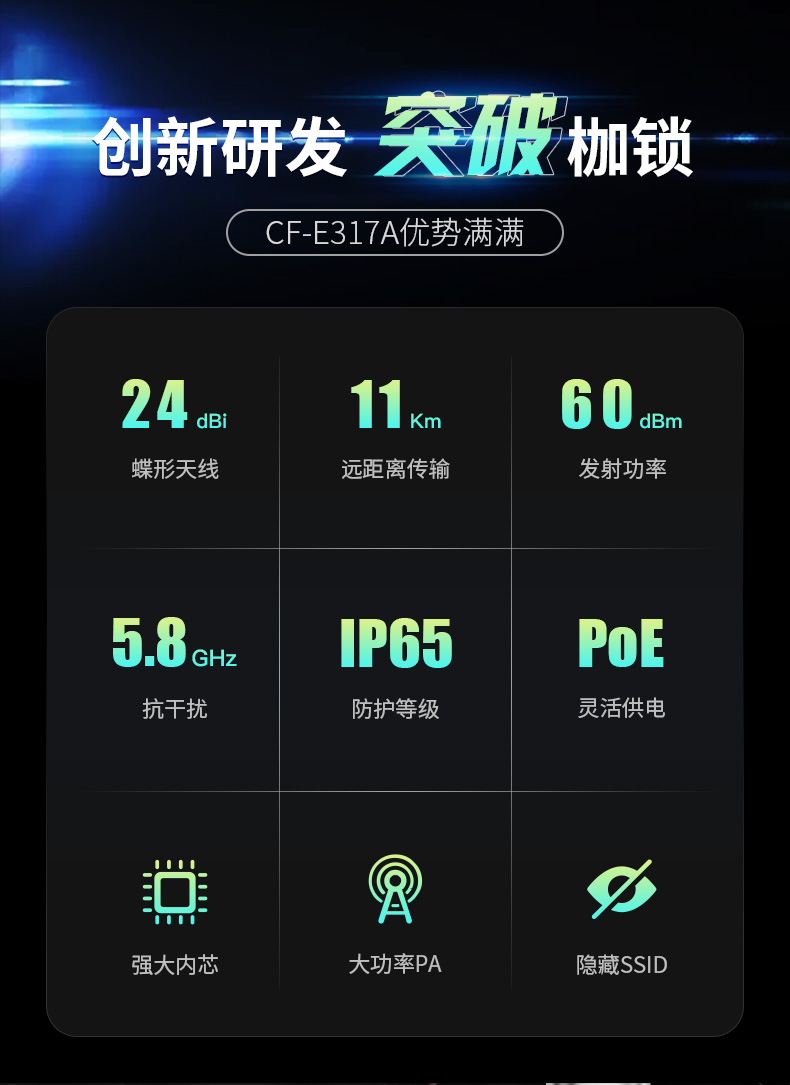 创新研发 突破 枷锁

CF-E317A优势满满

24 dBi
蝶形天线

11 Km
远距离传输

60 dBm
发射功率

5.8 GHz
抗干扰

IP65
防护等级

PoE
灵活供电

强大内芯

大功率PA

隐藏SSID