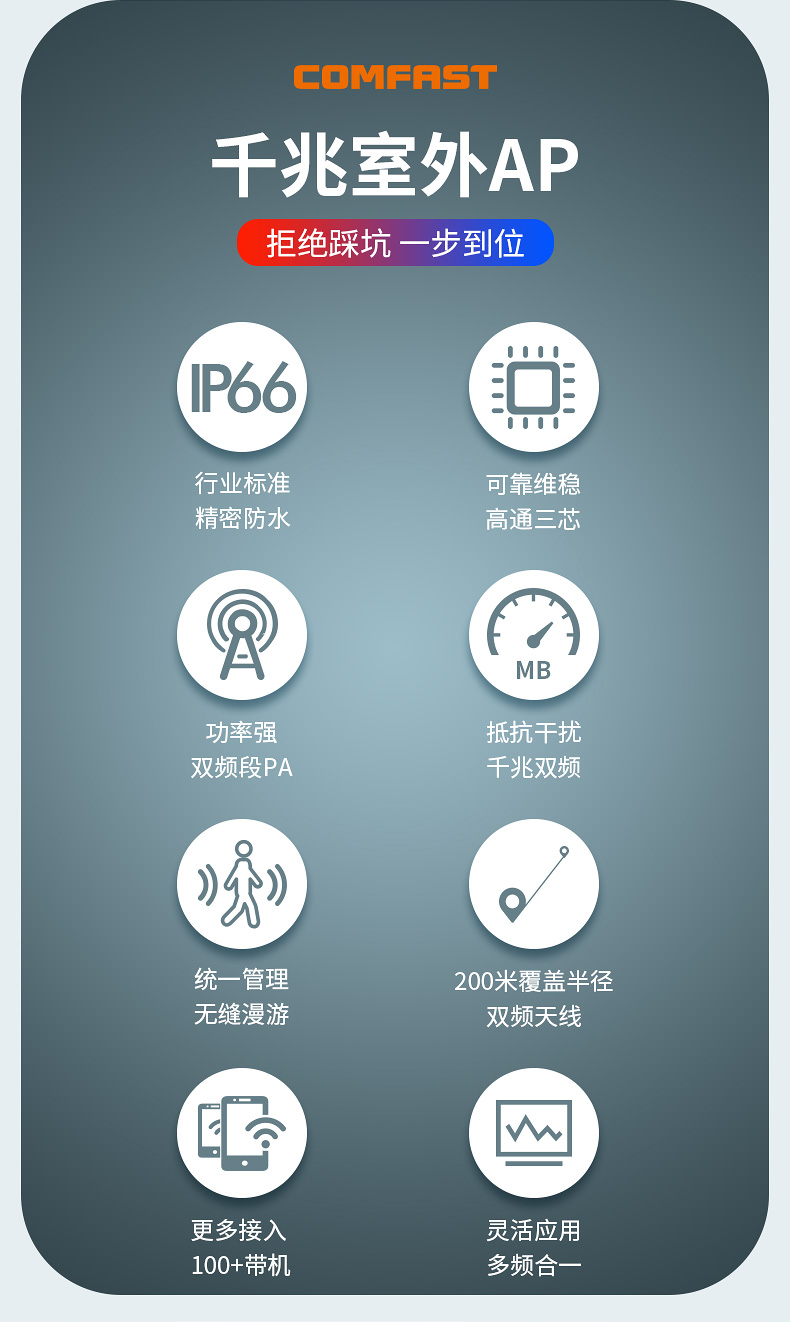 COMFAST

千兆室外AP

拒绝踩坑 一步到位

IP66

行业标准
精密防水

可靠维稳
高通三芯

功率强
双频段PA

MB

抵抗干扰
千兆双频

统一管理
无缝漫游

200米覆盖半径
双频天线

更多接入
100+带机

灵活应用
多频合一