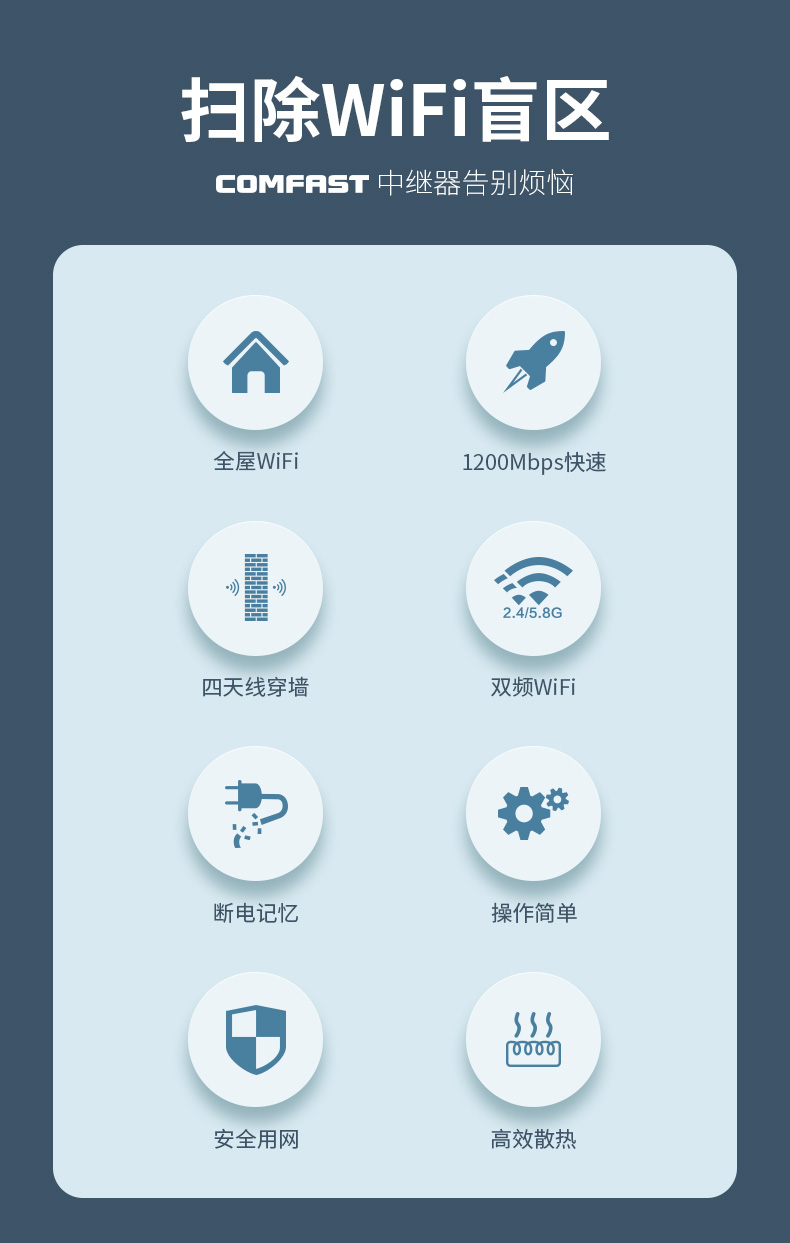 扫除WiFi盲区

COMFAST 中继器告别烦恼

全屋WiFi

1200Mbps快速

四天线穿墙

2.4/5.8G

双频WiFi

断电记忆

操作简单

安全用网

高效散热