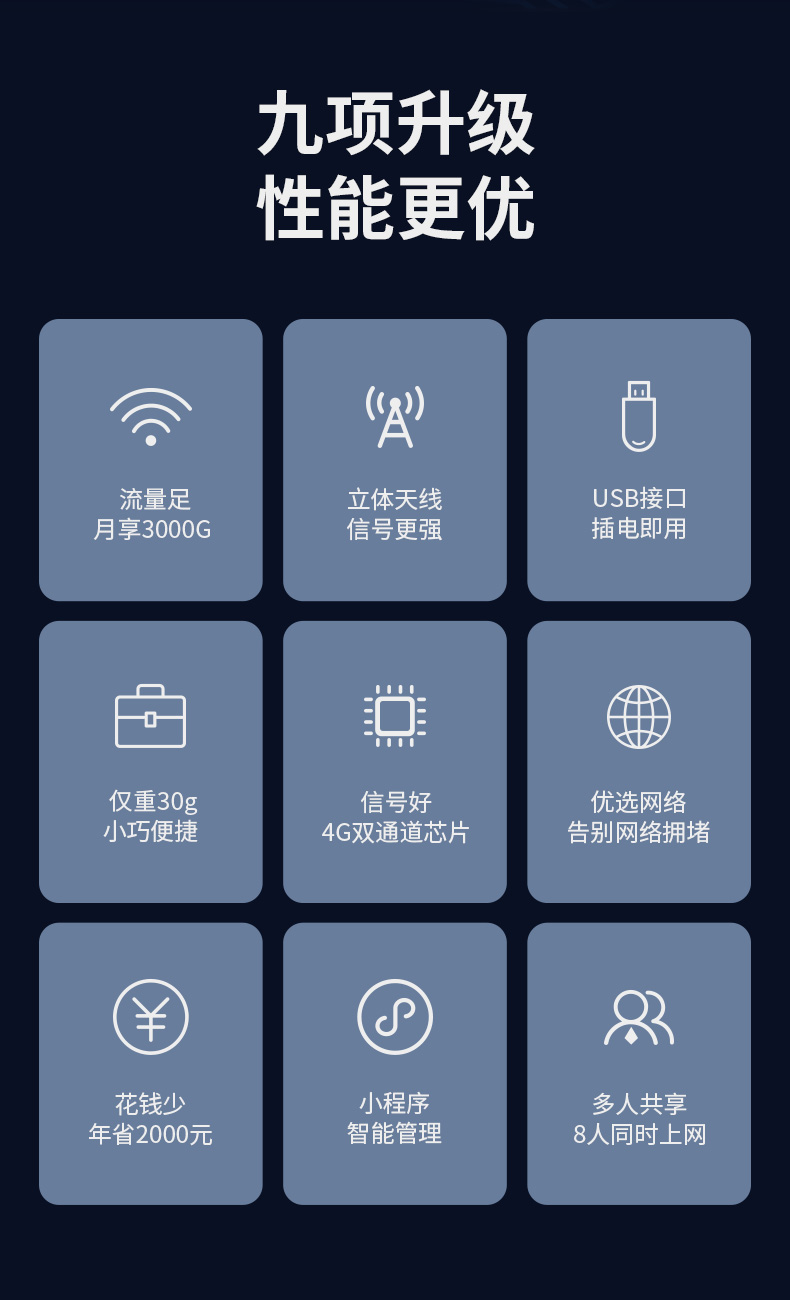 九项升级
性能更优

流量足
月享3000G

立体天线
信号更强

USB接口
插电即用

仅重30g
小巧便捷

信号好
4G双通道芯片

优选网络
告别网络拥堵

花钱少
年省2000元

小程序
智能管理

多人共享
8人同时上网