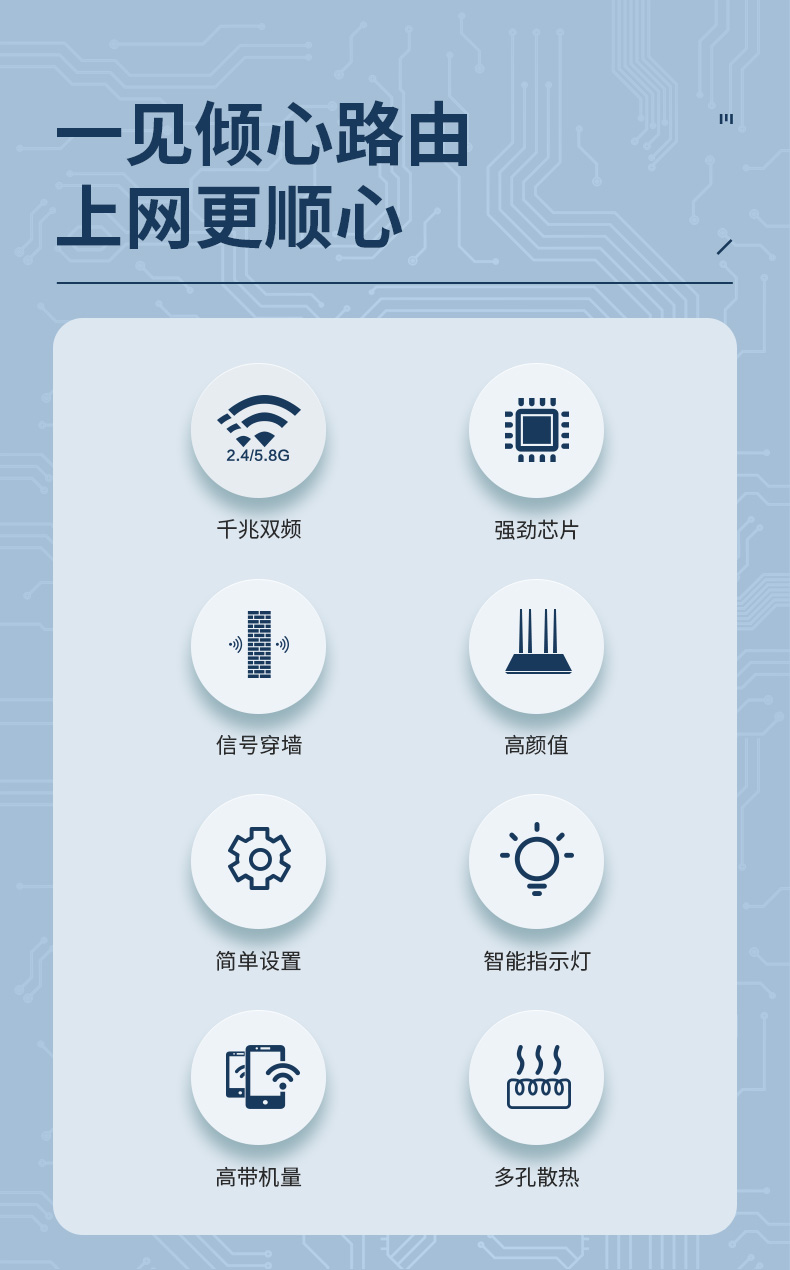 一见倾心路由
上网更顺心

2.4/5.8G
千兆双频

强劲芯片

信号穿墙

高颜值

简单设置

智能指示灯

高带机量

多孔散热