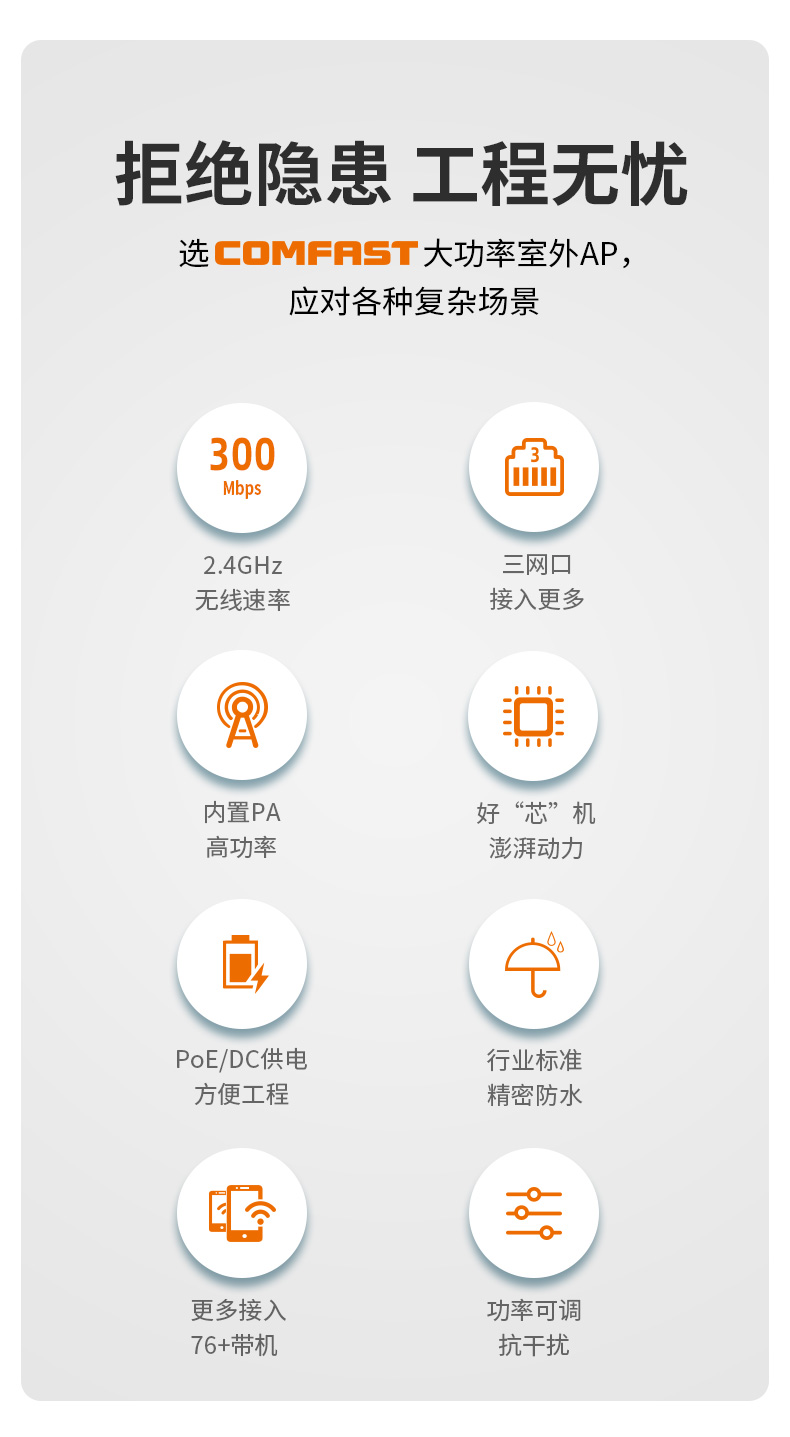 拒绝隐患 工程无忧

选COMFAST大功率室外AP，
应对各种复杂场景

300
Mbps

2.4GHz
无线速率

3

三网口
接入更多

内置PA
高功率

好“芯”机
澎湃动力

PoE/DC供电
方便工程

行业标准
精密防水

更多接入
76+带机

功率可调
抗干扰