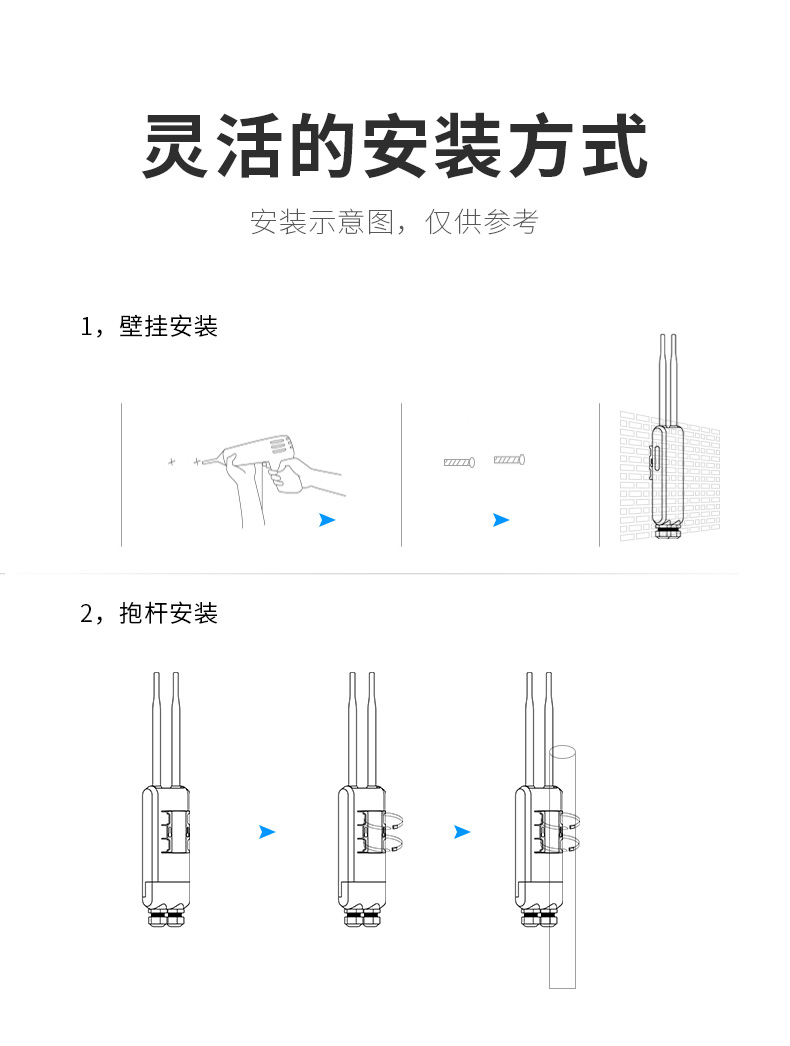 灵活的安装方式

安装示意图，仅供参考

1，壁挂安装

2，抱杆安装