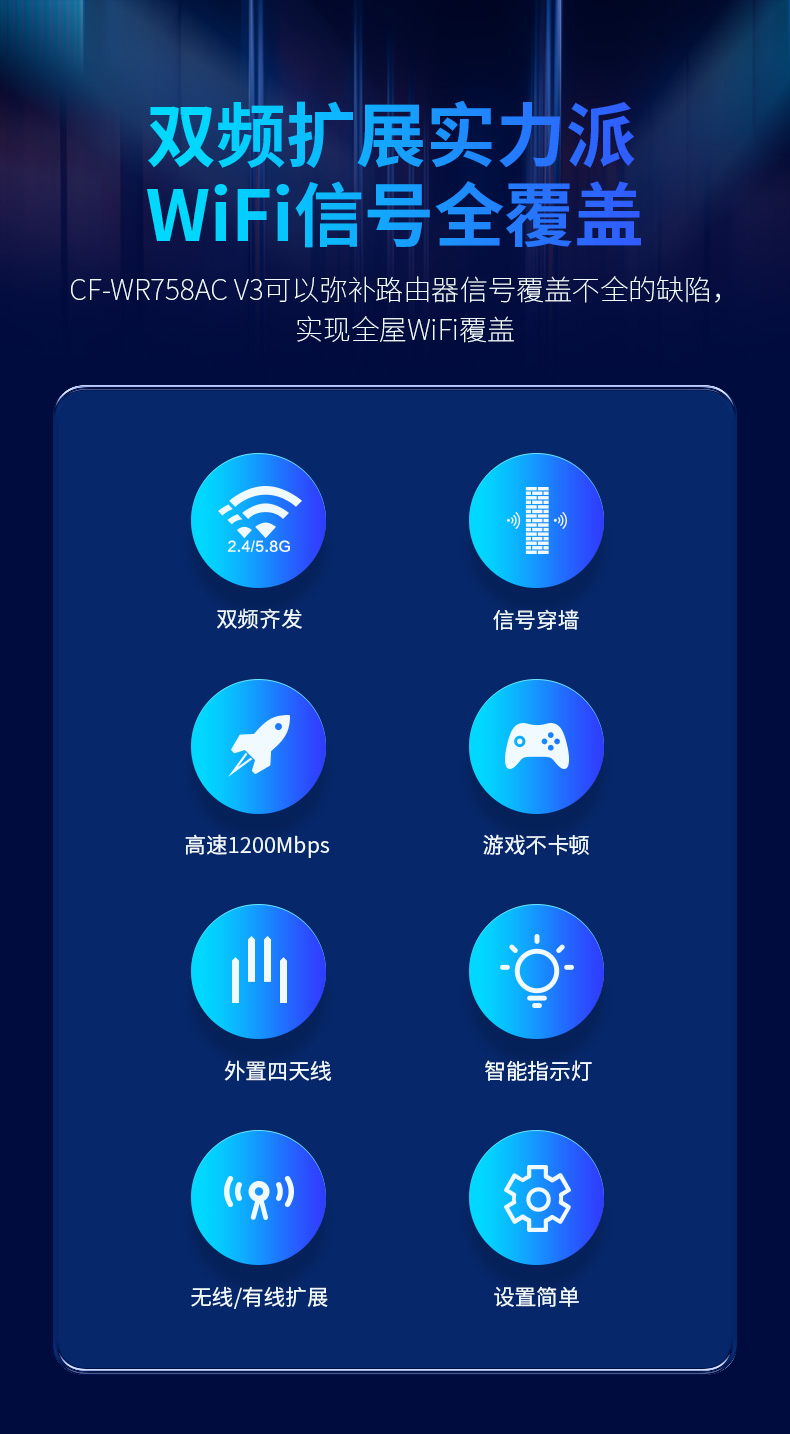 双频扩展实力派
WiFi信号全覆盖

CF-WR758AC V3可以弥补路由器信号覆盖不全的缺陷，实现全屋WiFi覆盖

2.4/5.8G

双频齐发

信号穿墙

高速1200Mbps

游戏不卡顿

外置四天线

智能指示灯

无线/有线扩展

设置简单