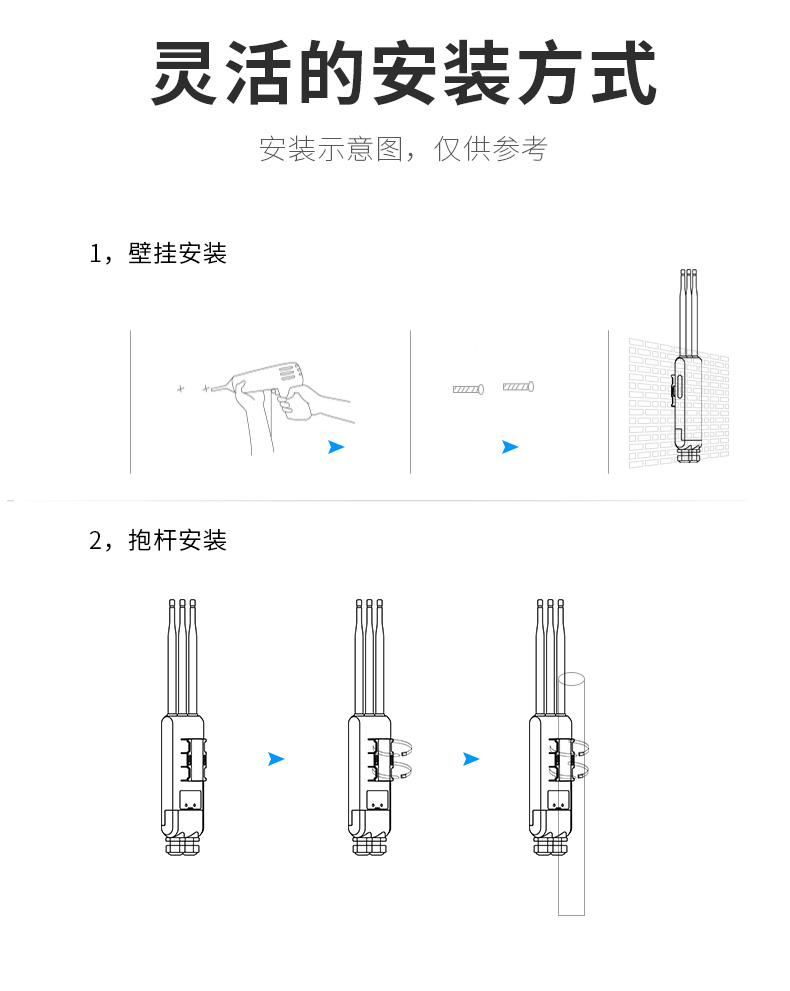 灵活的安装方式

安装示意图，仅供参考

1，壁挂安装

2，抱杆安装