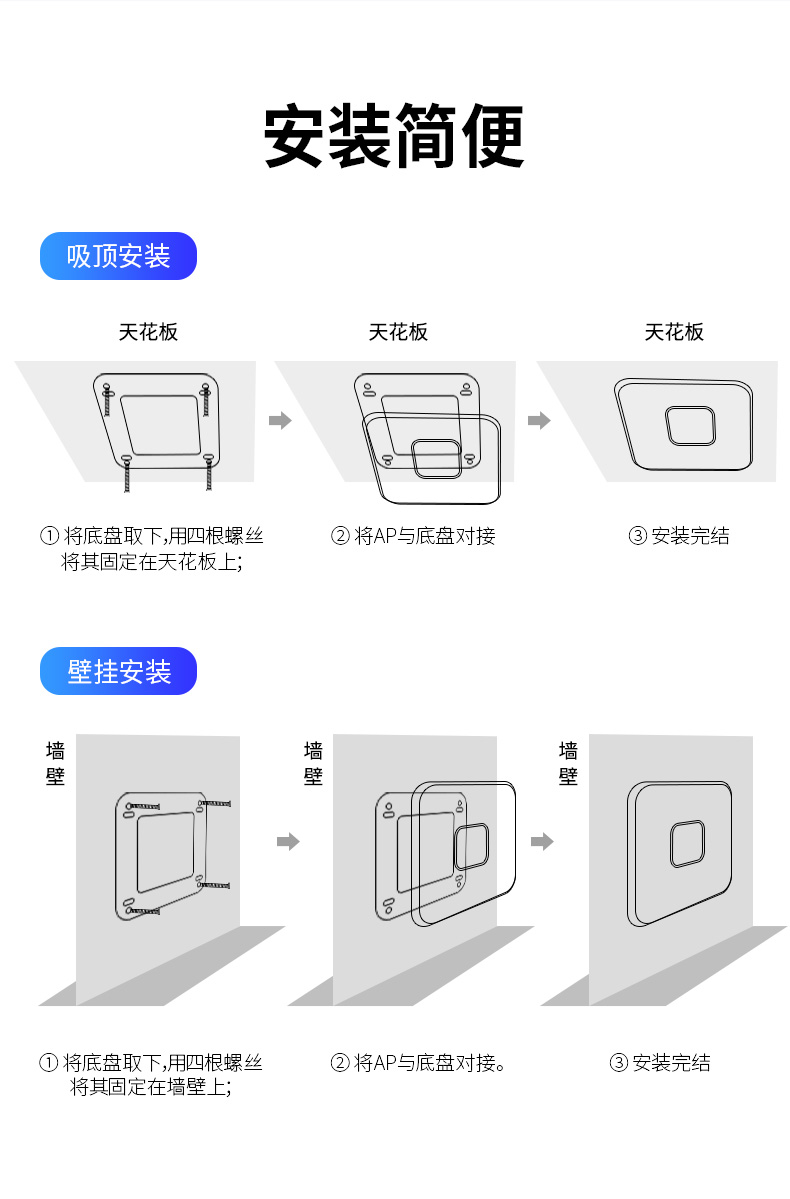 安装简便

吸顶安装

天花板

天花板

天花板

① 将底盘取下,用四根螺丝将其固定在天花板上;

② 将AP与底盘对接

③ 安装完结

壁挂安装

墙壁

墙壁

墙壁

① 将底盘取下,用四根螺丝将其固定在墙壁上;

② 将AP与底盘对接。

③ 安装完结