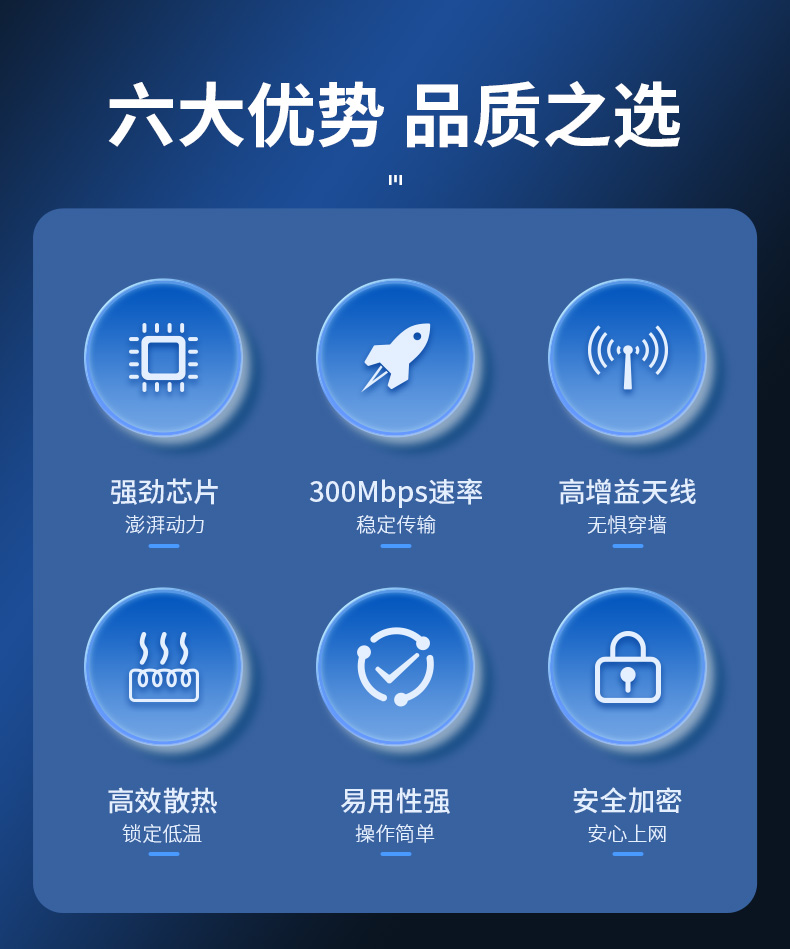 六大优势 品质之选

强劲芯片
澎湃动力

300Mbps速率
稳定传输

高增益天线
无惧穿墙

高效散热
锁定低温

易用性强
操作简单

安全加密
安心上网