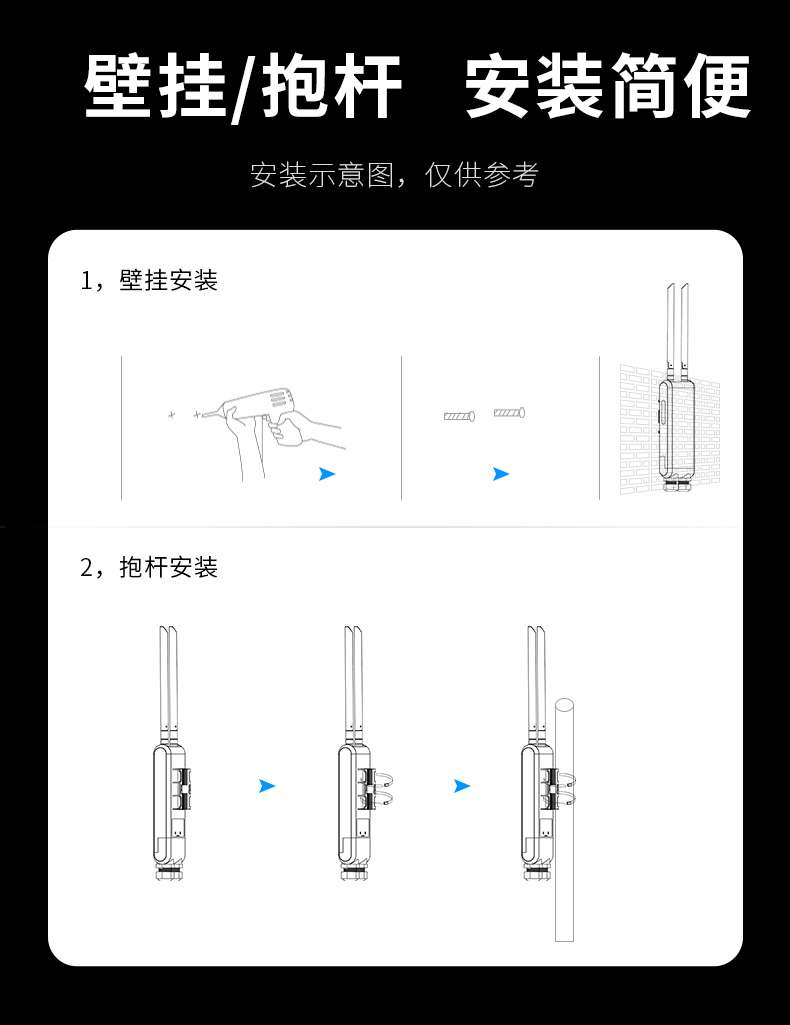 壁挂/抱杆 安装简便

安装示意图，仅供参考

1，壁挂安装

2，抱杆安装