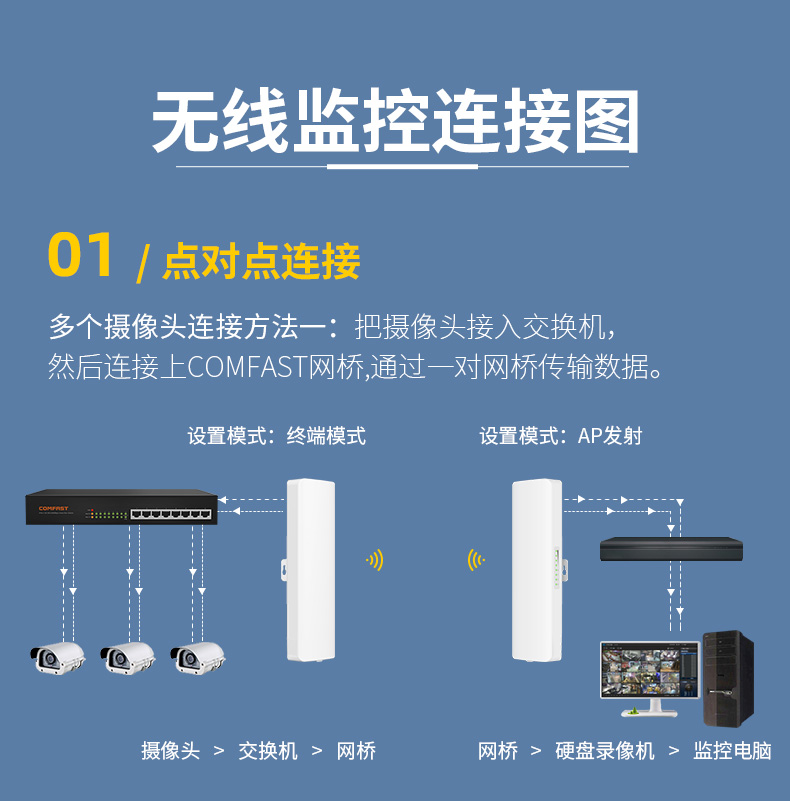 无线监控连接图

01 / 点对点连接

多个摄像头连接方法一：把摄像头接入交换机，然后连接上COMFAST网桥,通过一对网桥传输数据。

设置模式：终端模式

设置模式：AP发射

COMFAST

摄像头 > 交换机 > 网桥

网桥 > 硬盘录像机 > 监控电脑