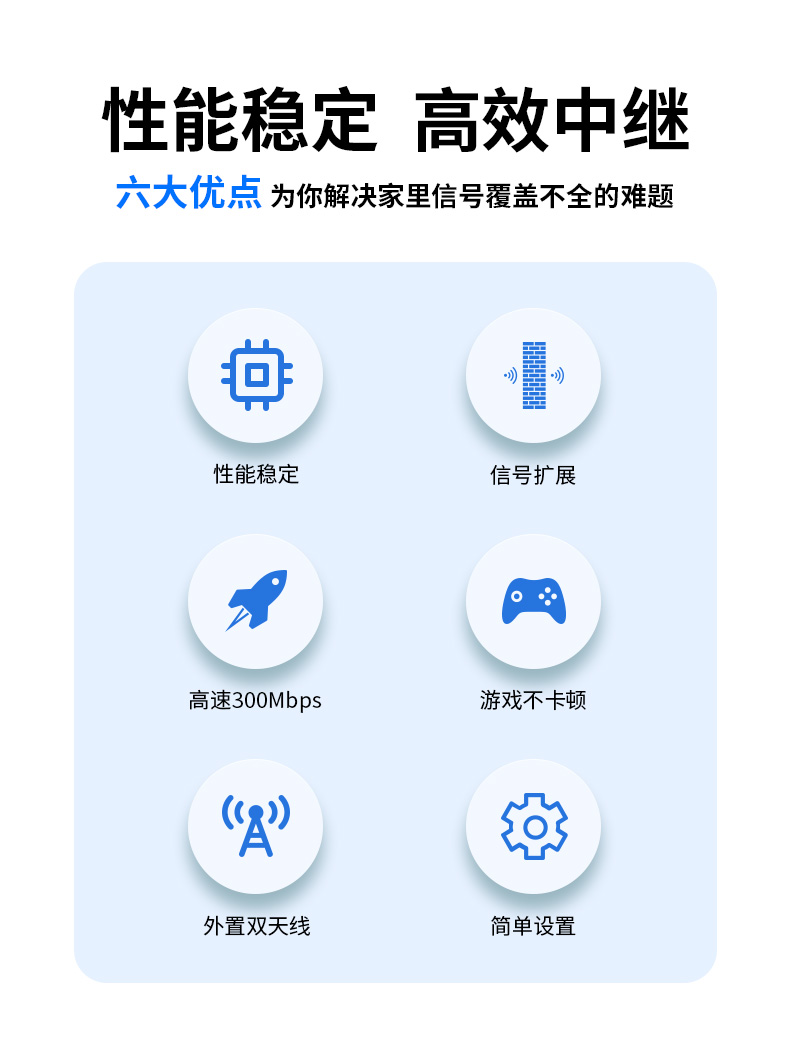 性能稳定 高效中继

六大优点 为你解决家里信号覆盖不全的难题

性能稳定

信号扩展

高速300Mbps

游戏不卡顿

外置双天线

简单设置